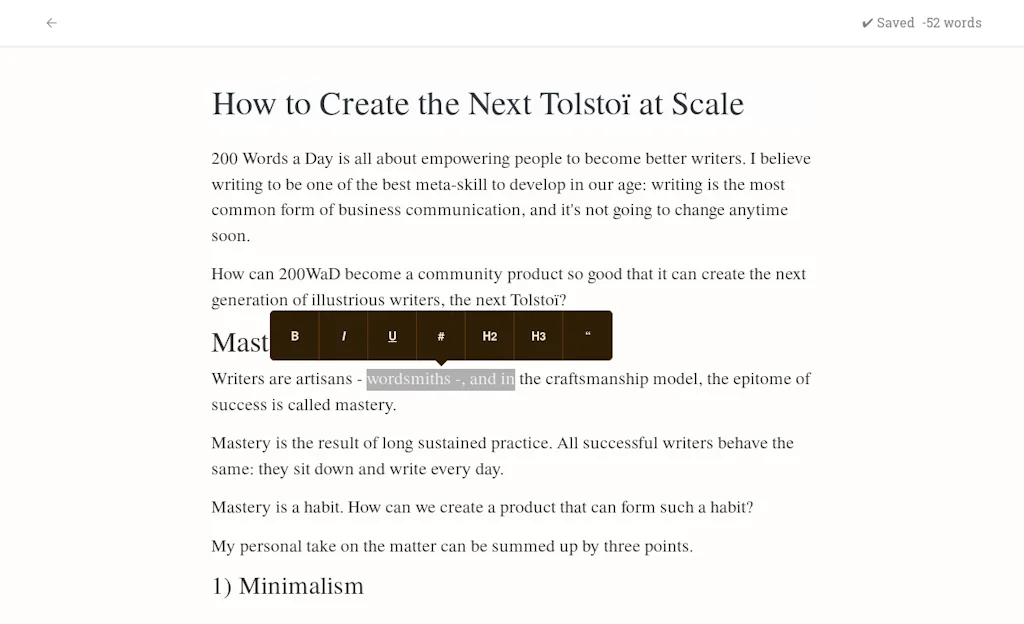 ←

✔ Saved -52 words

How to Create the Next Tolstoï at Scale

200 Words a Day is all about empowering people to become better writers. I believe writing to be one of the best meta-skill to develop in our age: writing is the most common form of business communication, and it's not going to change anytime soon.

How can 200WaD become a community product so good that it can create the next generation of illustrious writers, the next Tolstoï?

Mast

B I U # H2 H3 “

Writers are artisans - wordsmiths -, and in the craftsmanship model, the epitome of success is called mastery.

Mastery is the result of long sustained practice. All successful writers behave the same: they sit down and write every day.

Mastery is a habit. How can we create a product that can form such a habit?

My personal take on the matter can be summed up by three points.

1) Minimalism