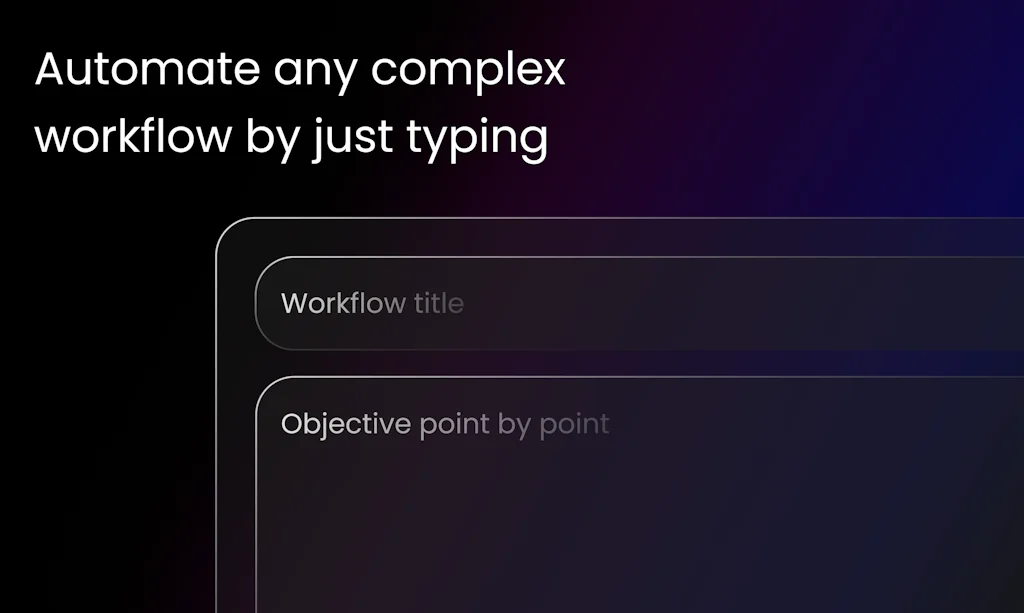 Automate any complex workflow by just typing

Workflow title

Objective point by point