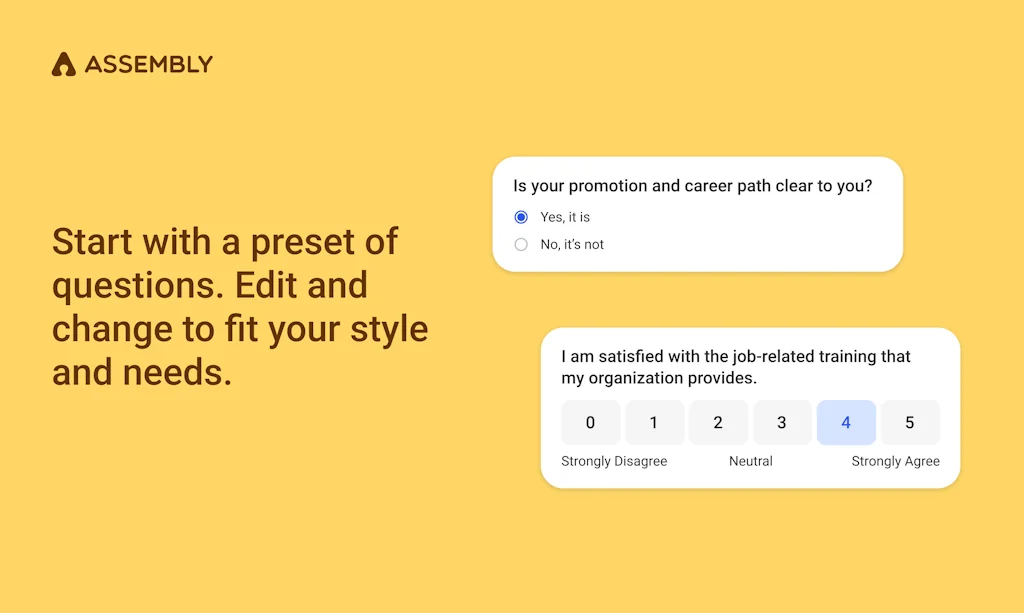 ASSEMBLY

Start with a preset of questions. Edit and change to fit your style and needs.

Is your promotion and career path clear to you?

Yes, it is

No, it's not

I am satisfied with the job-related training that my organization provides.

0 1 2 3 4 5

Strongly Disagree Neutral Strongly Agree