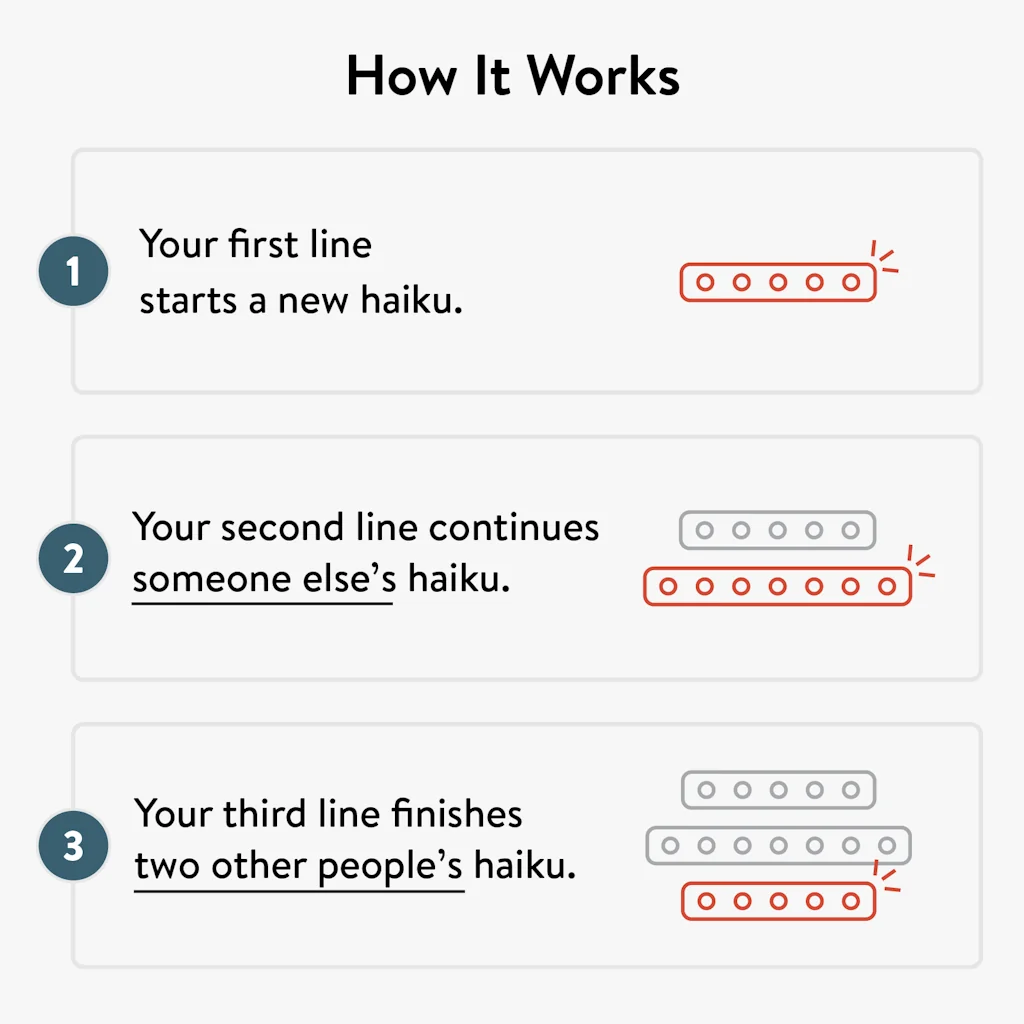 How It Works

1 Your first line starts a new haiku.

2 Your second line continues someone else's haiku.

3 Your third line finishes two other people's haiku.