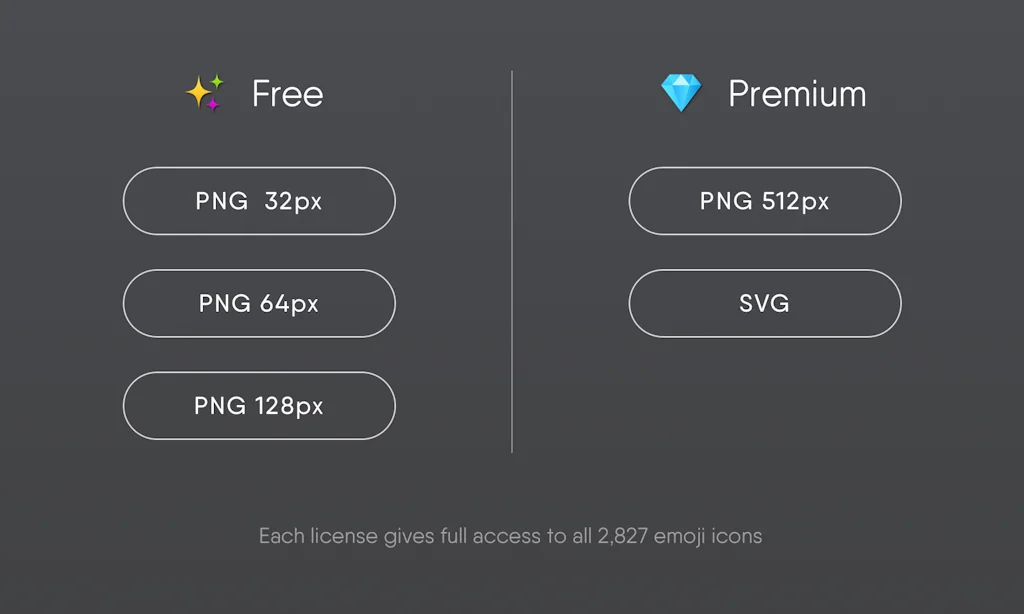 Free

PNG 32px

PNG 64px

PNG 128px

Premium

PNG 512px

SVG

Each license gives full access to all 2,827 emoji icons