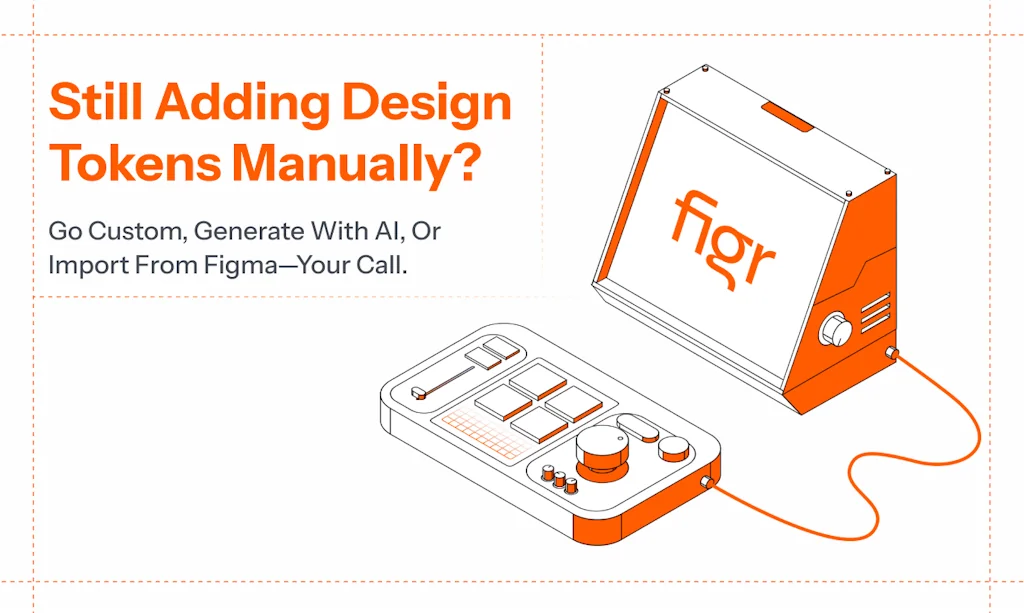 Still Adding Design Tokens Manually?

Go Custom, Generate With AI, Or Import From Figma—Your Call.

figr