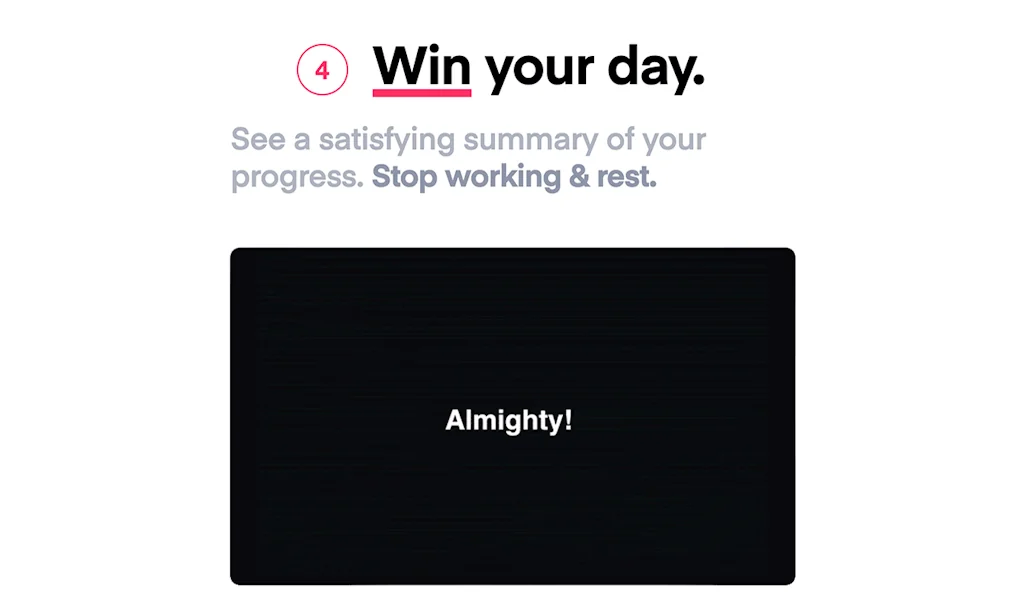 4 Win your day.

See a satisfying summary of your progress. Stop working & rest.

Almighty!