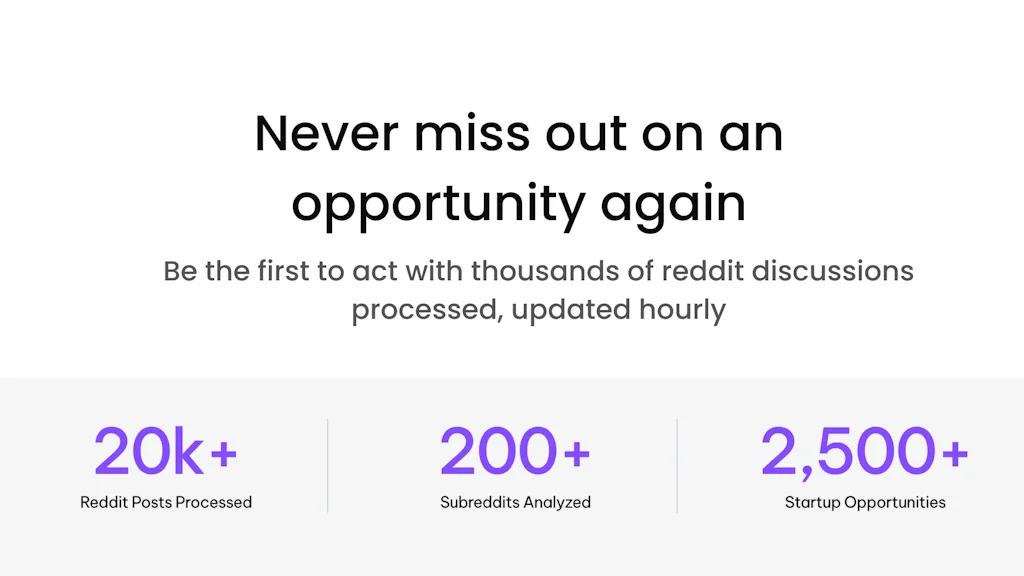 Never miss out on an opportunity again

Be the first to act with thousands of reddit discussions processed, updated hourly

20k+
Reddit Posts Processed

200+
Subreddits Analyzed

2,500+
Startup Opportunities