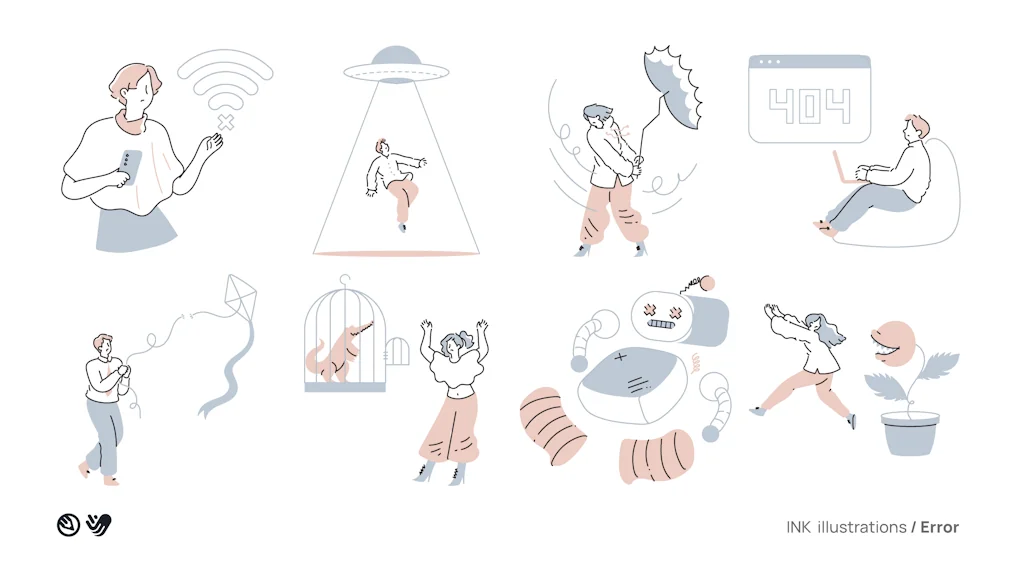 404

INK illustrations / Error