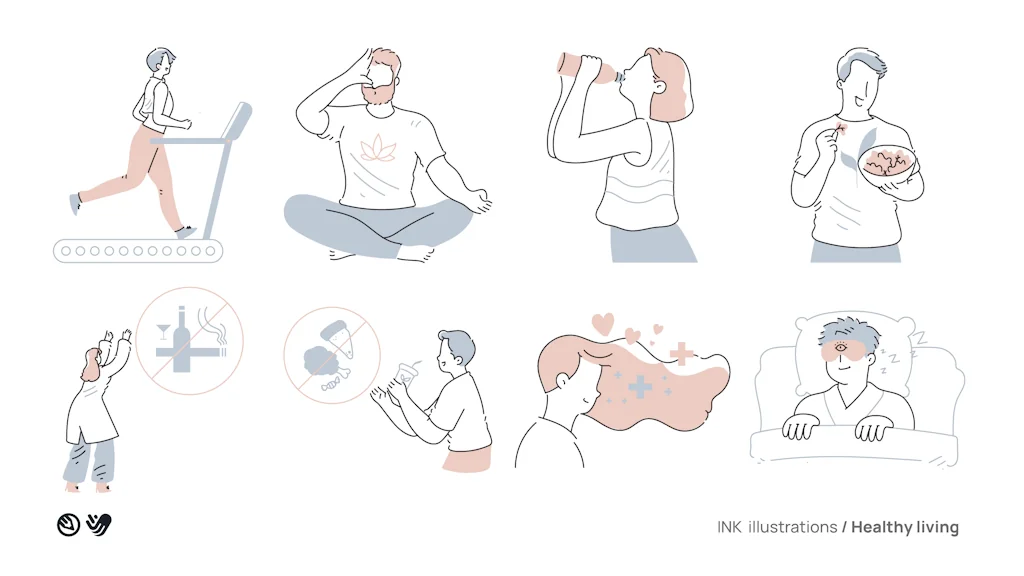 INK illustrations / Healthy living