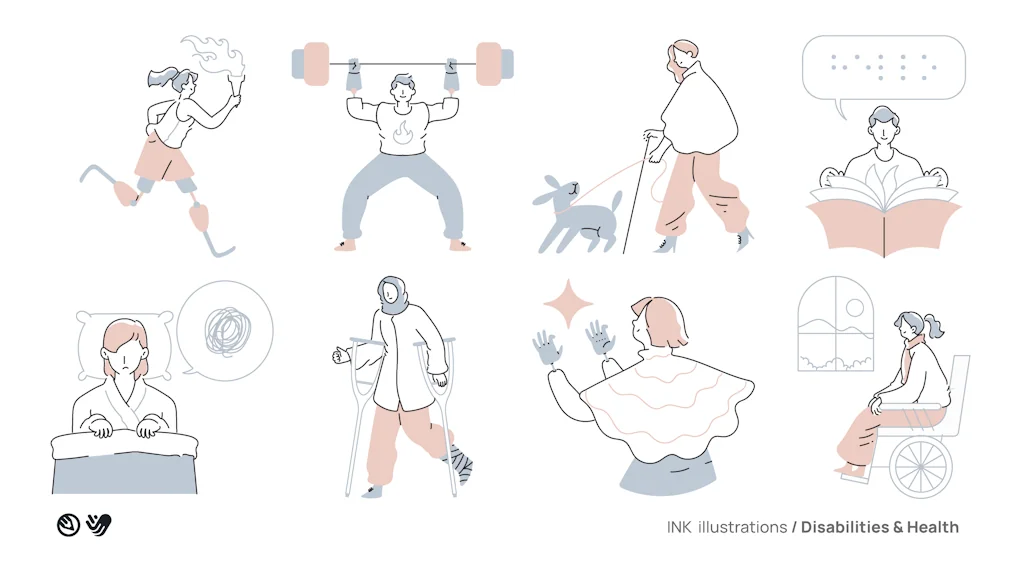 INK illustrations / Disabilities & Health