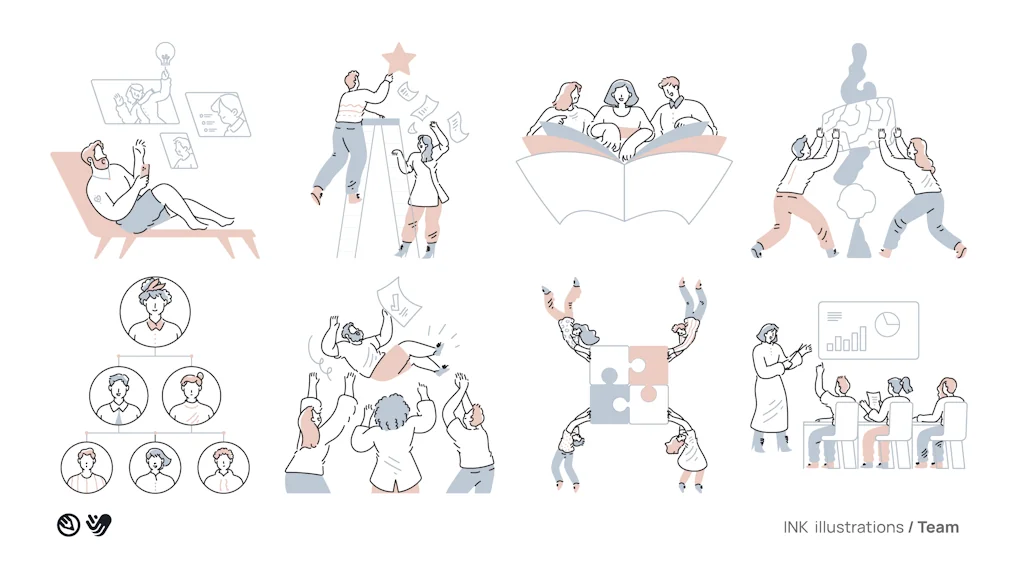 INK illustrations / Team