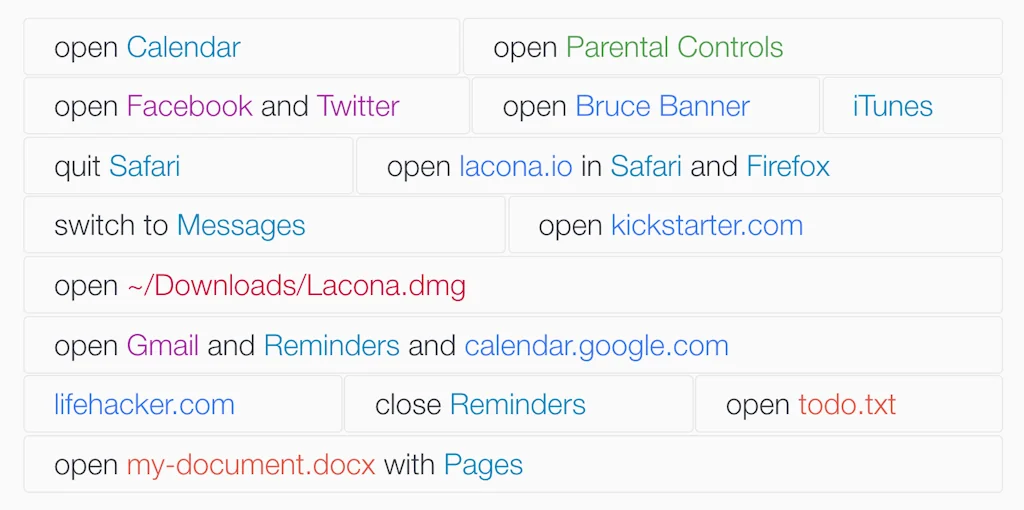 open Calendar

open Parental Controls

open Facebook and Twitter

open Bruce Banner

iTunes

quit Safari

open lacona.io in Safari and Firefox

switch to Messages

open kickstarter.com

open ~/Downloads/Lacona.dmg

open Gmail and Reminders and calendar.google.com

lifehacker.com

close Reminders

open todo.txt

open my-document.docx with Pages