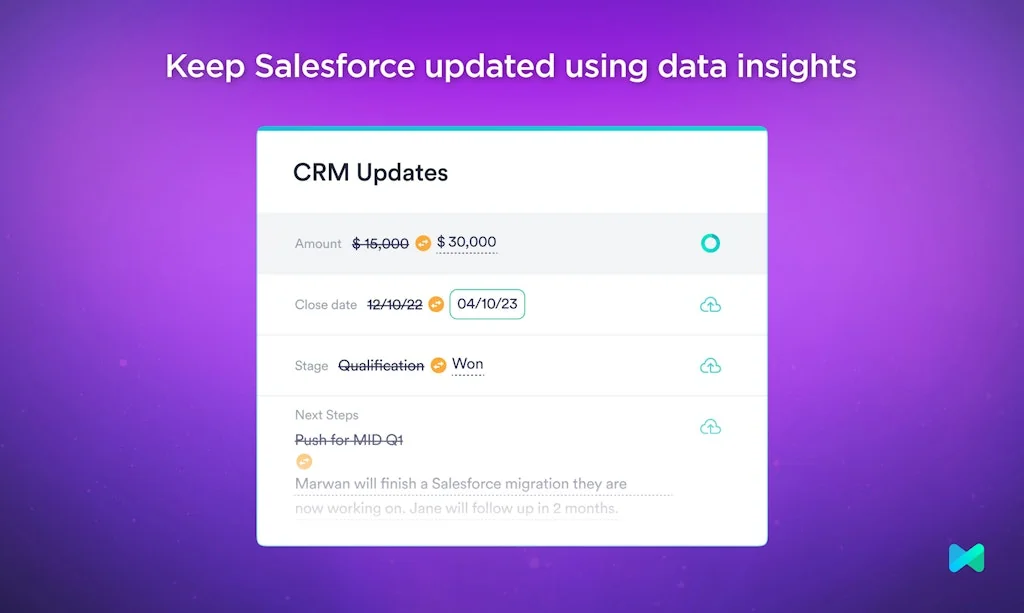 Keep Salesforce updated using data insights

CRM Updates

Amount $ 15,000 $ 30,000

Close date 12/10/22 04/10/23

Stage Qualification Won

Next Steps
Push for MID Q1
Marwan will finish a Salesforce migration they are now working on. Jane will follow up in 2 months.