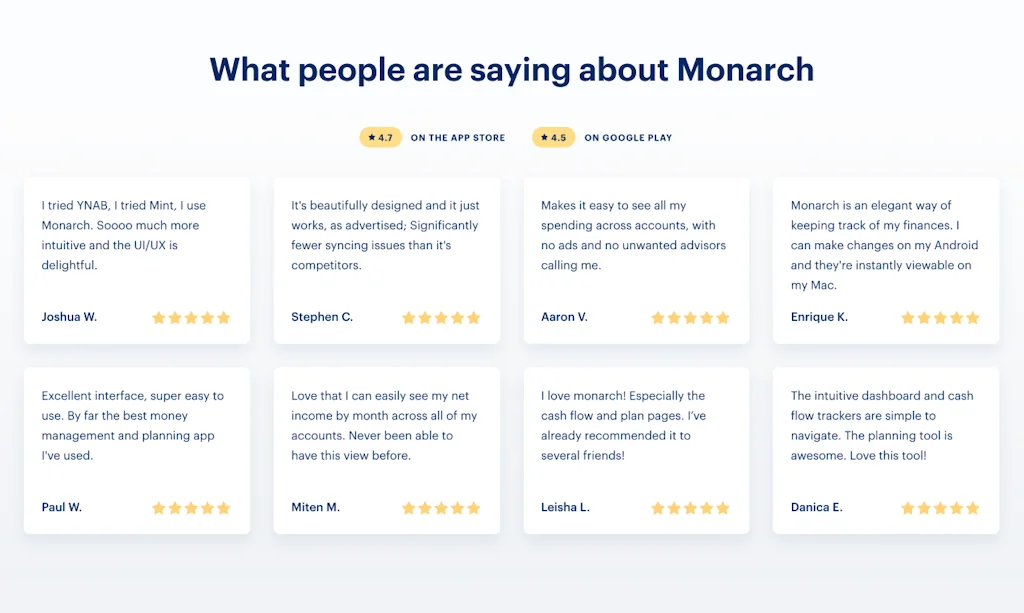 What people are saying about Monarch

★ 4.7 ON THE APP STORE ★ 4.5 ON GOOGLE PLAY

I tried YNAB, I tried Mint, I use Monarch. Soooo much more intuitive and the UI/UX is delightful.

Joshua W.

It's beautifully designed and it just works, as advertised; Significantly fewer syncing issues than it's competitors.

Stephen C.

Makes it easy to see all my spending across accounts, with no ads and no unwanted advisors calling me.

Aaron V.

Monarch is an elegant way of keeping track of my finances. I can make changes on my Android and they're instantly viewable on my Mac.

Enrique K.

Excellent interface, super easy to use. By far the best money management and planning app I've used.

Paul W.

Love that I can easily see my net income by month across all of my accounts. Never been able to have this view before.

Miten M.

I love monarch! Especially the cash flow and plan pages. I've already recommended it to several friends!

Leisha L.

The intuitive dashboard and cash flow trackers are simple to navigate. The planning tool is awesome. Love this tool!

Danica E.