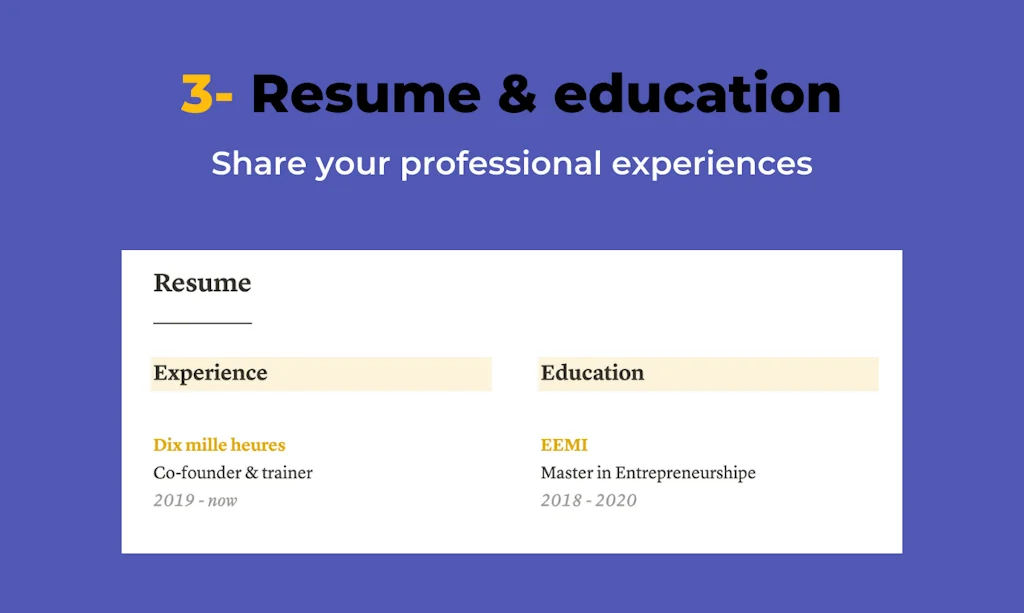 3- Resume & education

Share your professional experiences

Resume

Experience

Dix mille heures
Co-founder & trainer
2019 - now

Education

EEMI
Master in Entrepreneurshipe
2018 - 2020