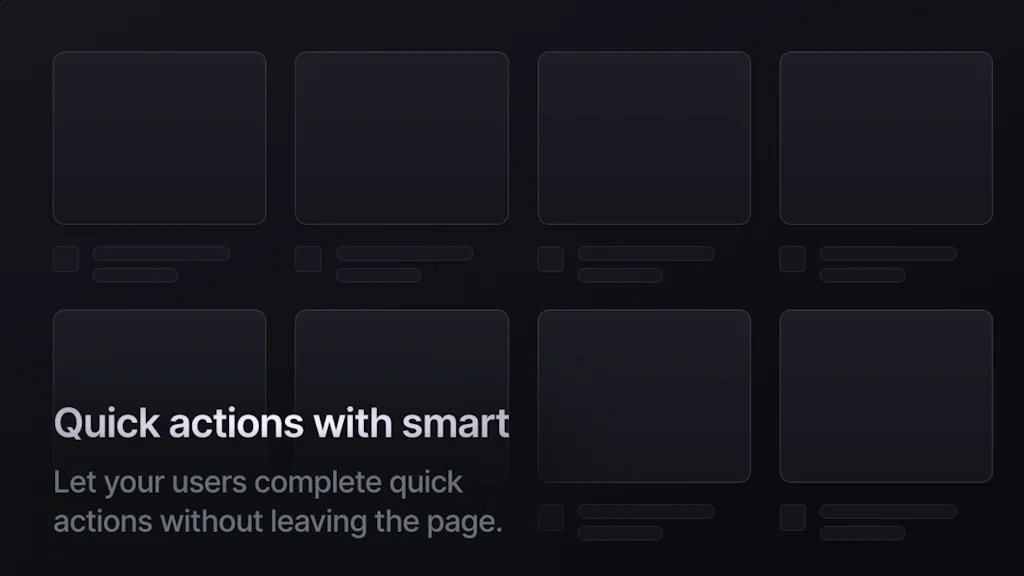 Quick actions with smart

Let your users complete quick actions without leaving the page.