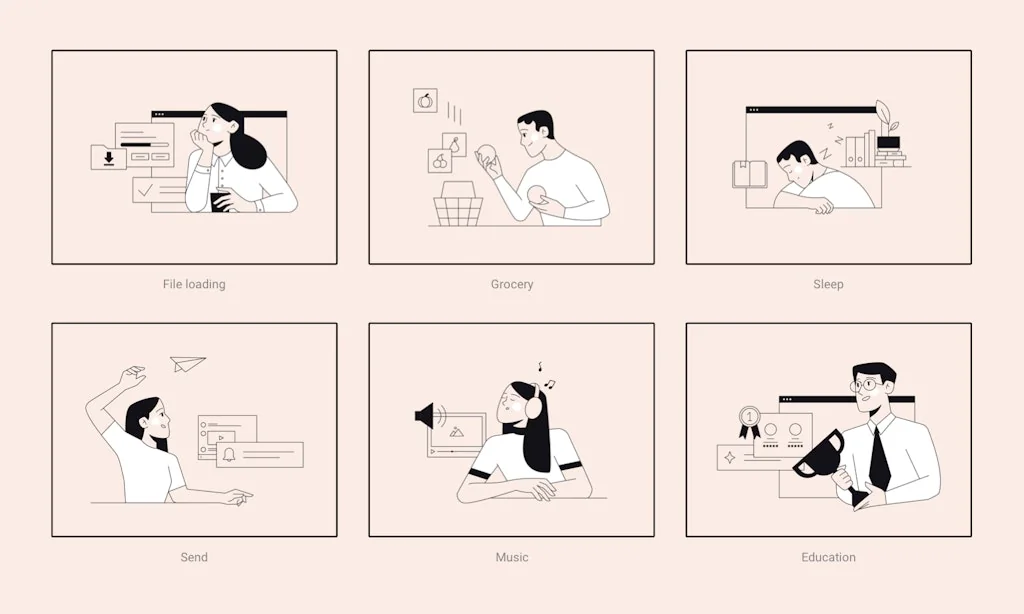 File loading

Grocery

Sleep

Send

Music

Education