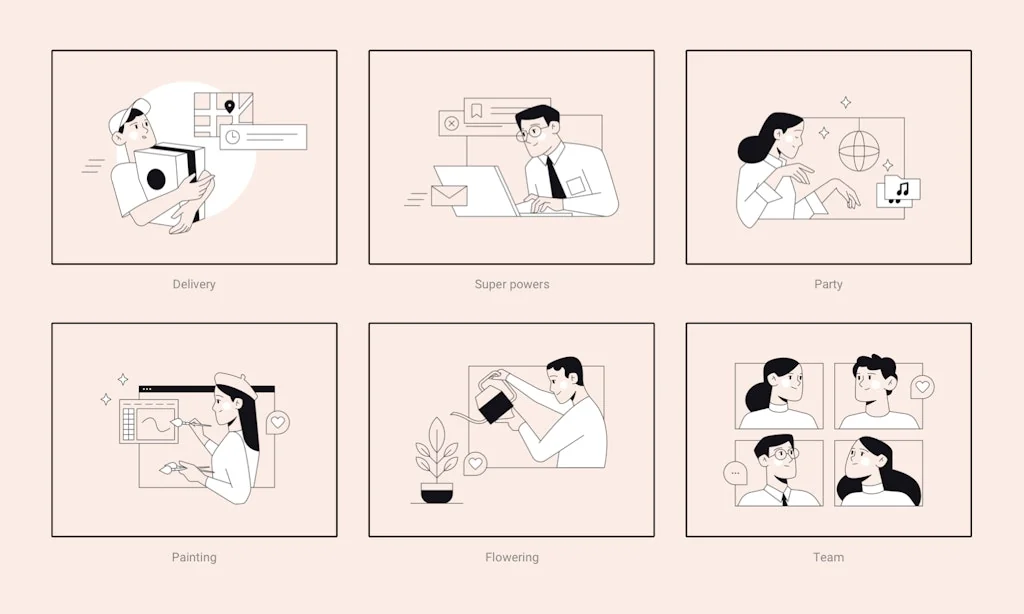 Delivery

Super powers

Party

Painting

Flowering

Team