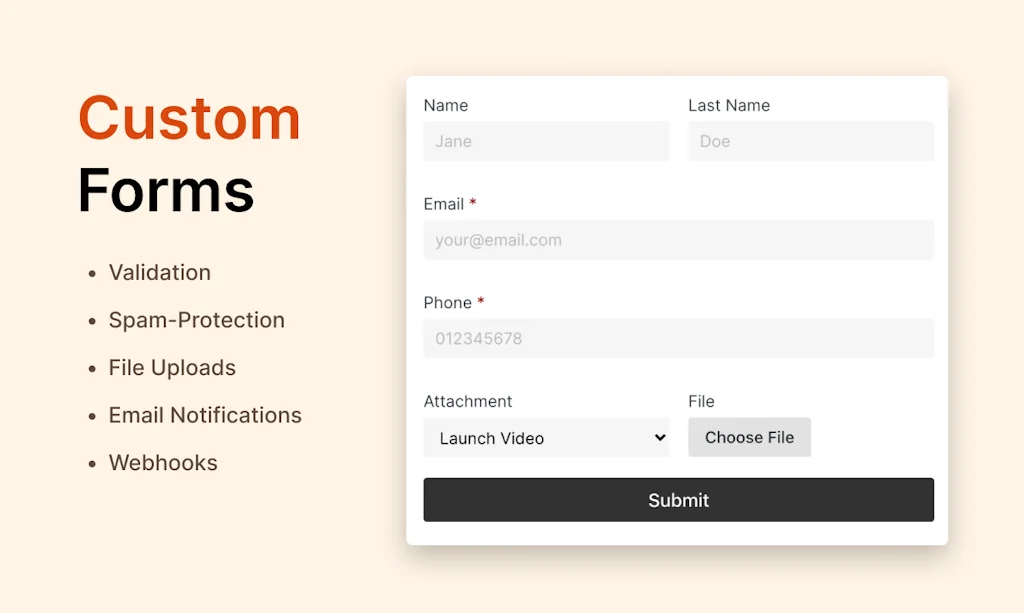 Custom
Forms

• Validation
• Spam-Protection
• File Uploads
• Email Notifications
• Webhooks

Name
Jane
Last Name
Doe

Email *
your@email.com

Phone *
012345678

Attachment
Launch Video
File
Choose File

Submit