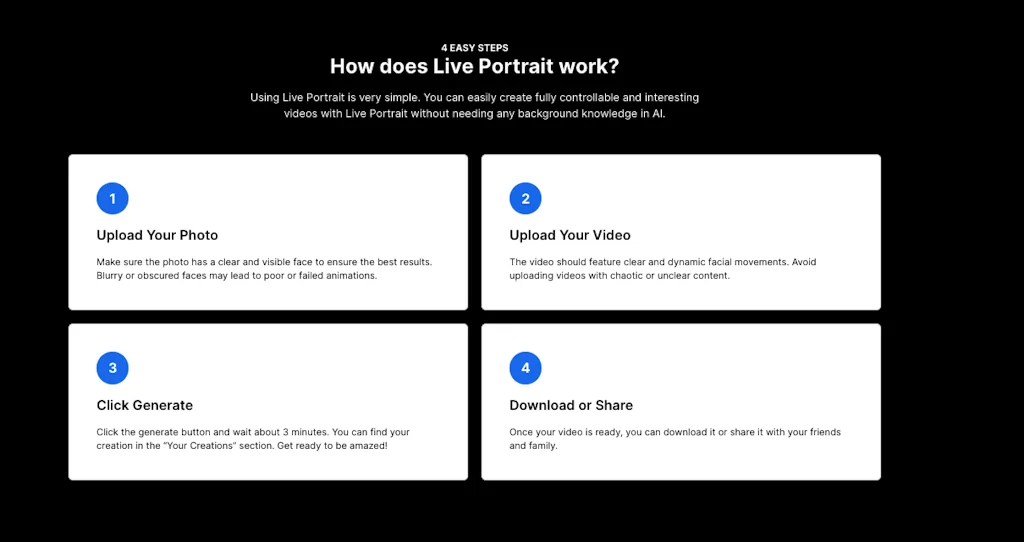 4 EASY STEPS
How does Live Portrait work?

Using Live Portrait is very simple. You can easily create fully controllable and interesting videos with Live Portrait without needing any background knowledge in AI.

1
Upload Your Photo
Make sure the photo has a clear and visible face to ensure the best results. Blurry or obscured faces may lead to poor or failed animations.

2
Upload Your Video
The video should feature clear and dynamic facial movements. Avoid uploading videos with chaotic or unclear content.

3
Click Generate
Click the generate button and wait about 3 minutes. You can find your creation in the "Your Creations" section. Get ready to be amazed!

4
Download or Share
Once your video is ready, you can download it or share it with your friends and family.