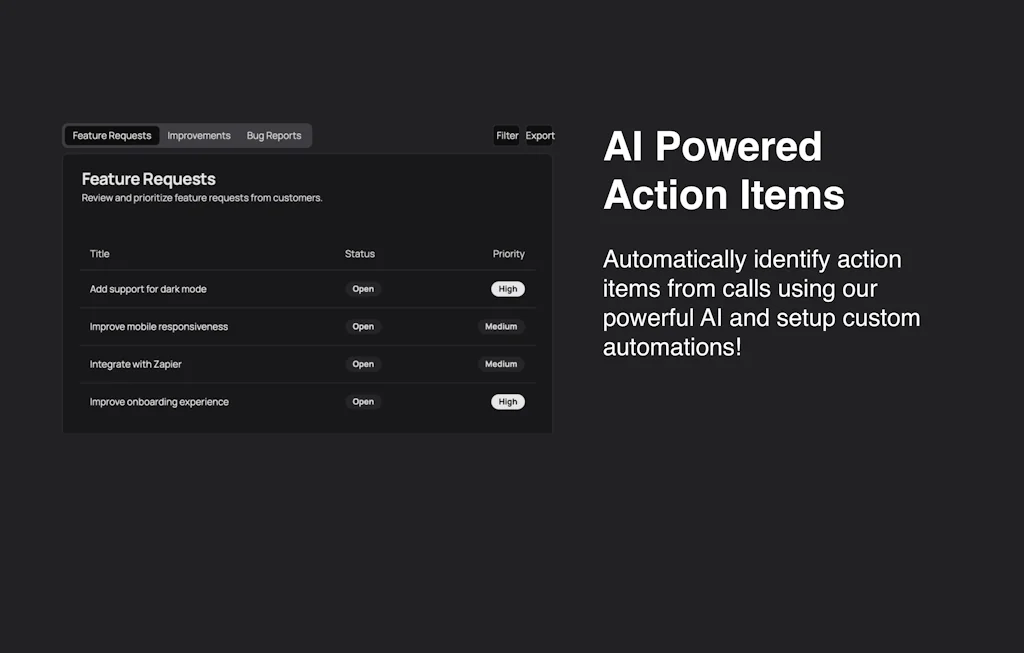 Feature Requests Improvements Bug Reports

Filter Export

Feature Requests

Review and prioritize feature requests from customers.

| Title | Status | Priority |
|---|---|---|
| Add support for dark mode | Open | High |
| Improve mobile responsiveness | Open | Medium |
| Integrate with Zapier | Open | Medium |
| Improve onboarding experience | Open | High |

AI Powered Action Items

Automatically identify action items from calls using our powerful AI and setup custom automations!